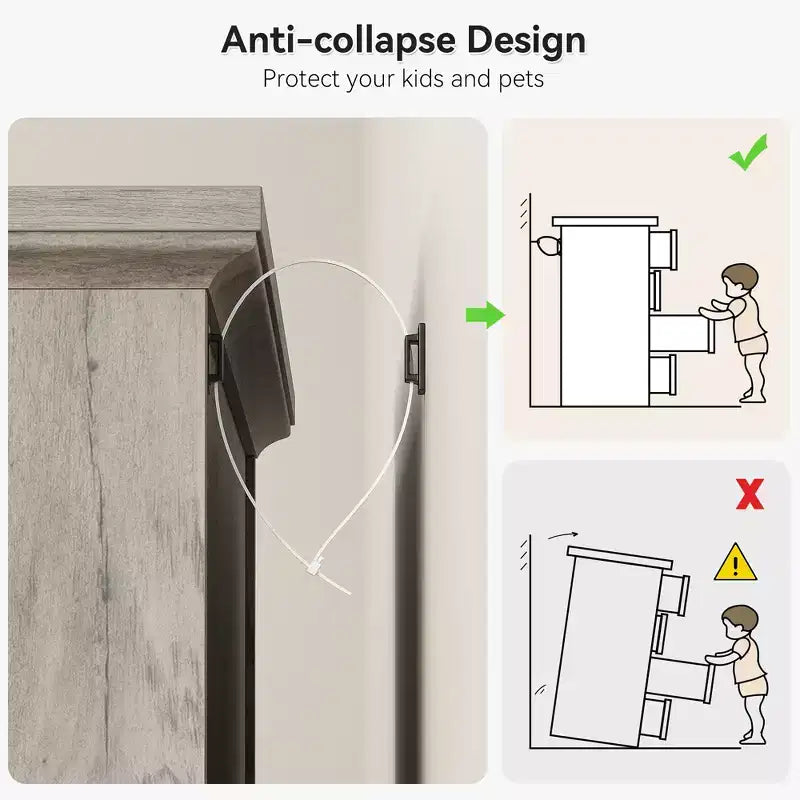 Anti-collapse Design
Protect your kids and pets